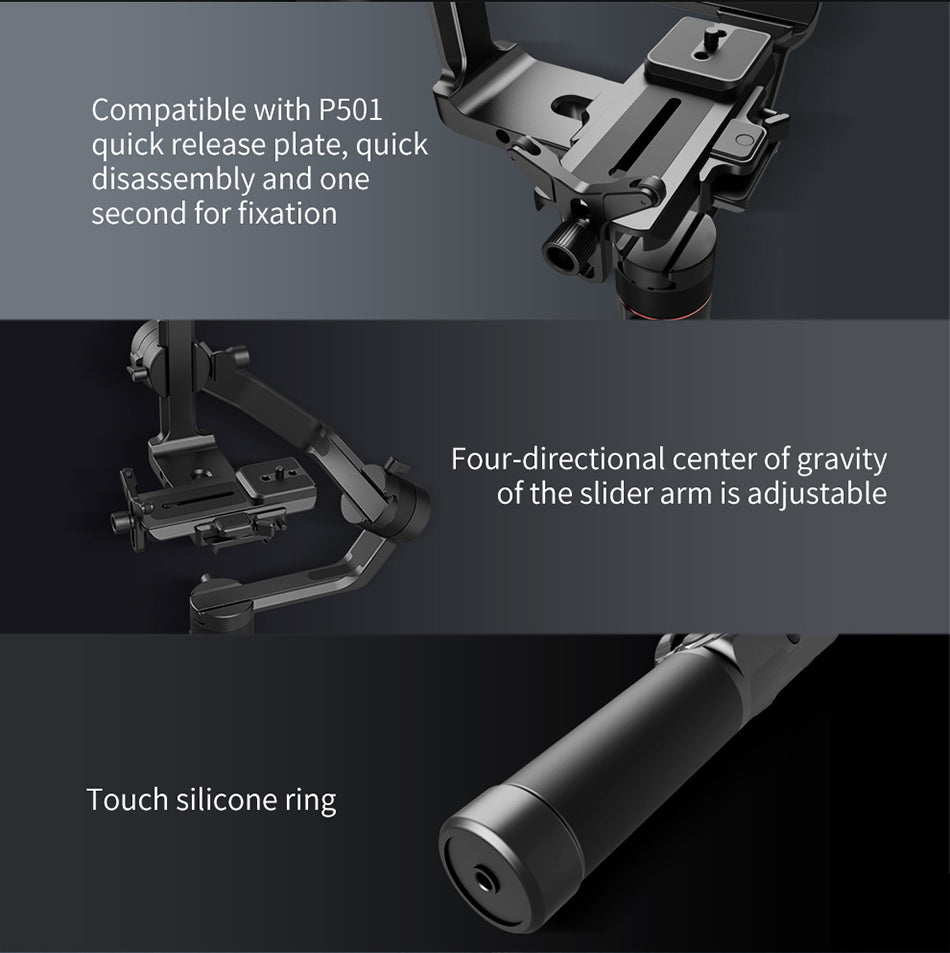 Compatible with P501 quick release plate, quick disassembly and one second for fixation

Four-directional center of gravity of the slider arm is adjustable

Touch silicone ring